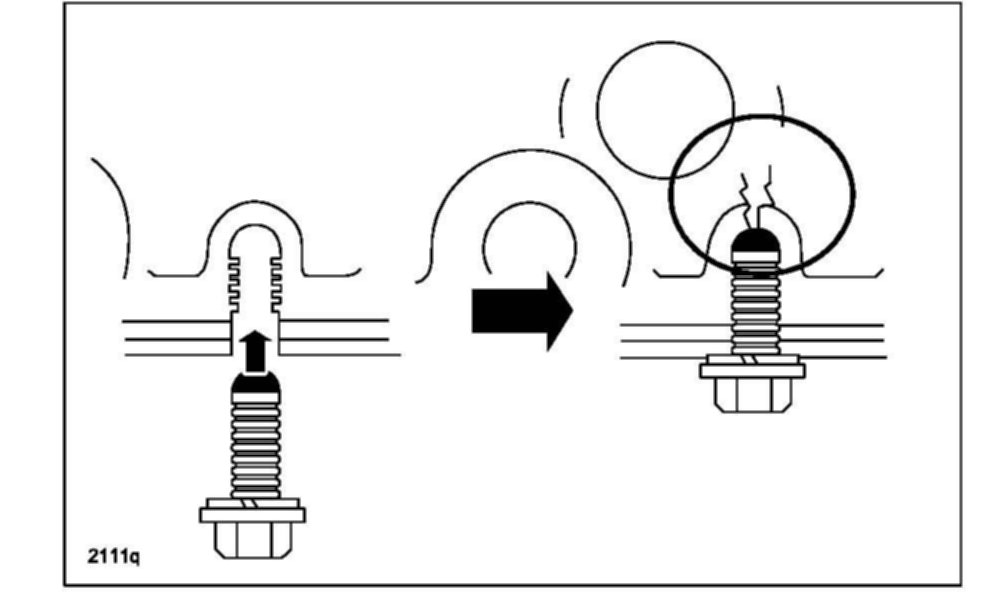 2111q