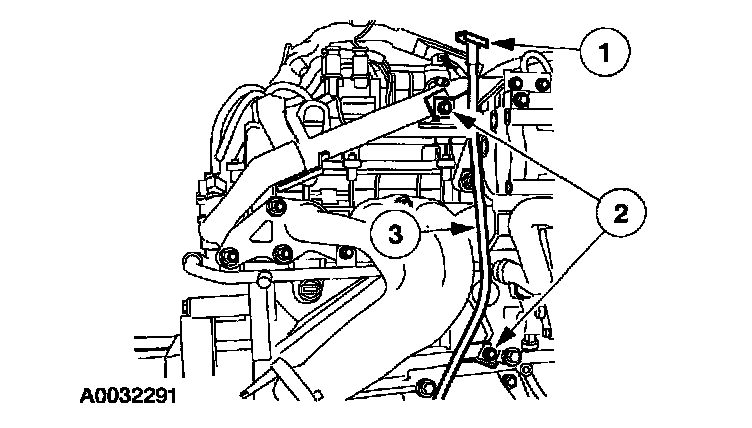 1

2

3

A0032291