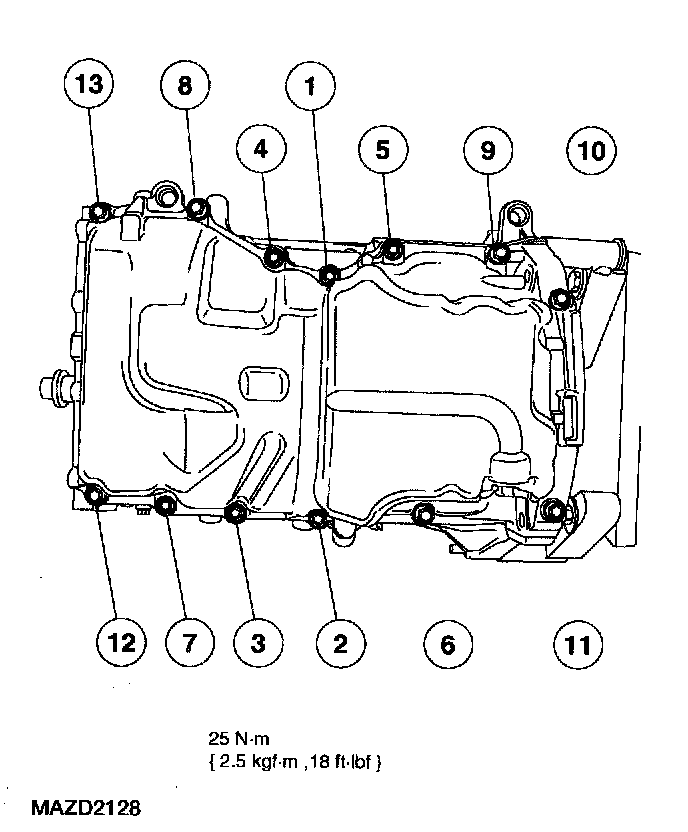 13
8
1
4
5
9
10
12
7
3
2
6
11

25 N·m
{ 2.5 kgf·m ,18 ft·lbf }

MAZD2128