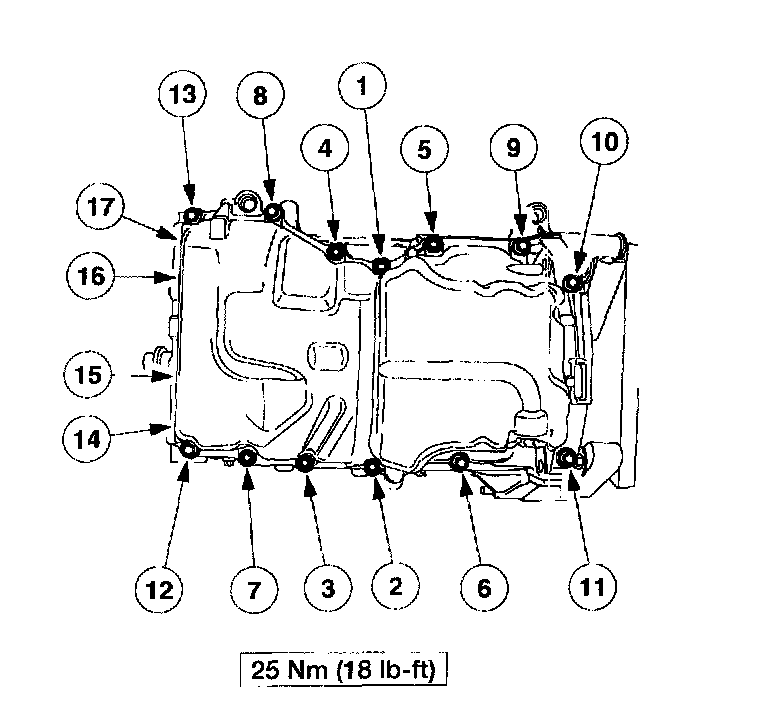 13
8
1
4
5
9
10
17
16
15
14
12
7
3
2
6
11

25 Nm (18 lb-ft)