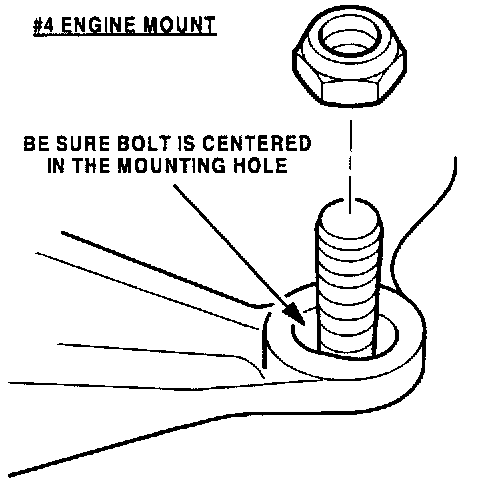 #4 ENGINE MOUNT

BE SURE BOLT IS CENTERED IN THE MOUNTING HOLE