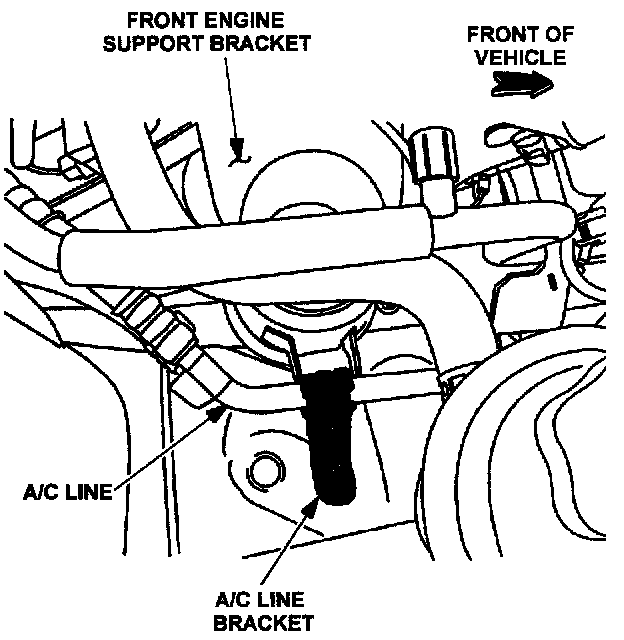 FRONT ENGINE SUPPORT BRACKET

FRONT OF VEHICLE

A/C LINE

A/C LINE BRACKET