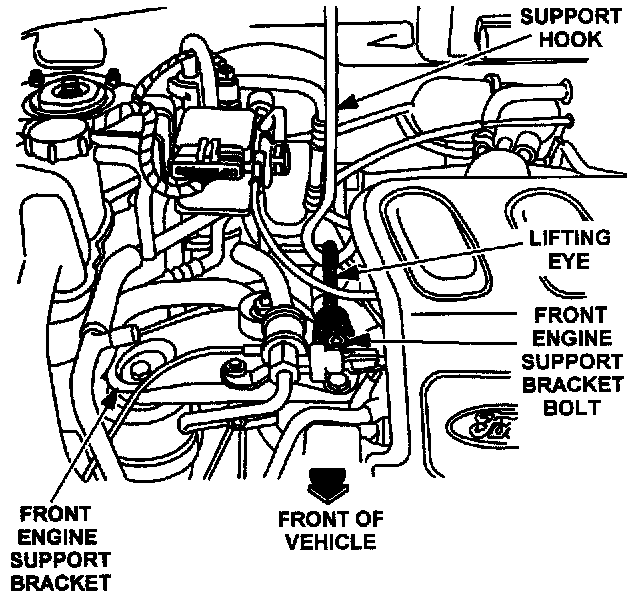 SUPPORT HOOK

LIFTING EYE

FRONT ENGINE SUPPORT BRACKET BOLT

FRONT ENGINE SUPPORT BRACKET

FRONT OF VEHICLE