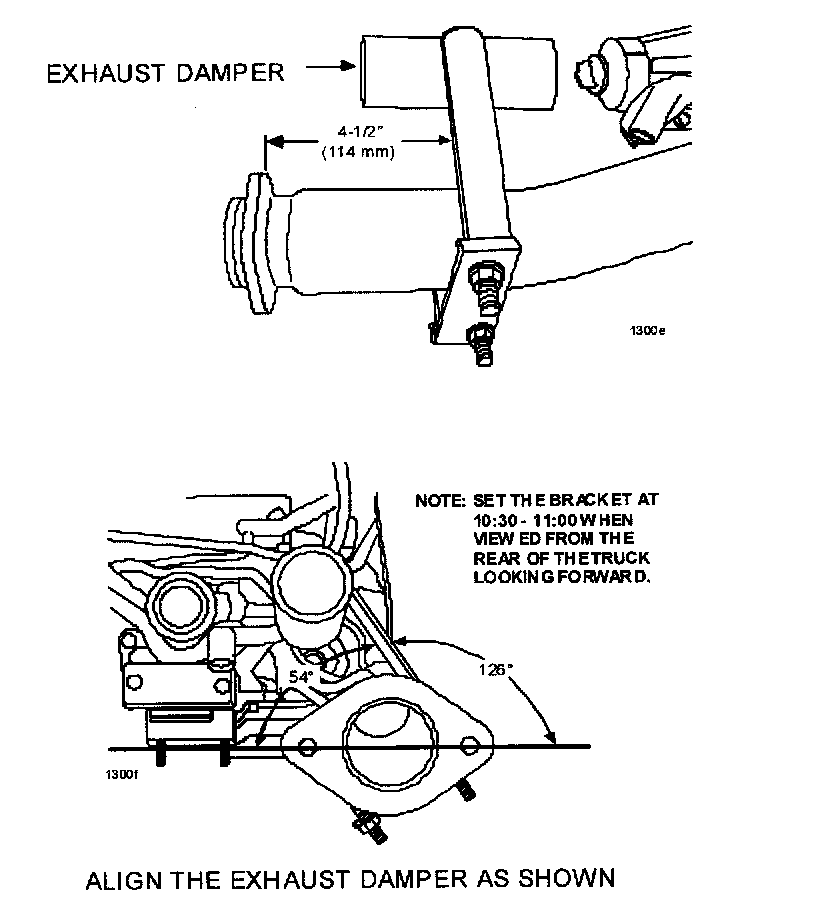 EXHAUST DAMPER

4-1/2"
(114 mm)

1300e

NOTE: SET THE BRACKET AT 10:30 - 11:00 WHEN VIEWED FROM THE REAR OF THE TRUCK LOOKING FORWARD.

54°

126°

1300f

ALIGN THE EXHAUST DAMPER AS SHOWN