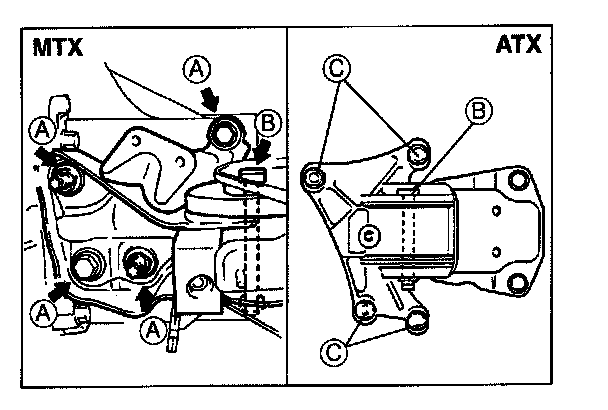 MTX

A

A

B

A

A

ATX

C

B

C