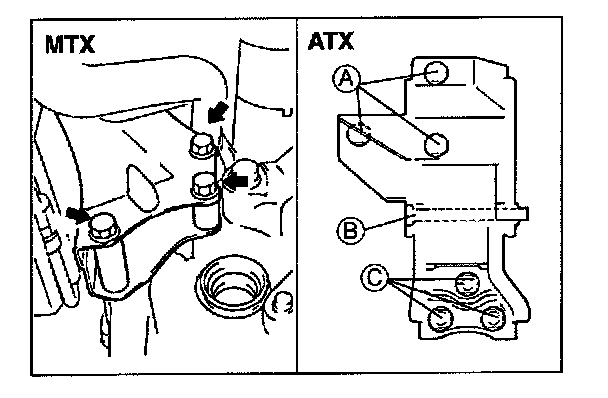 MTX

ATX

A

B

C