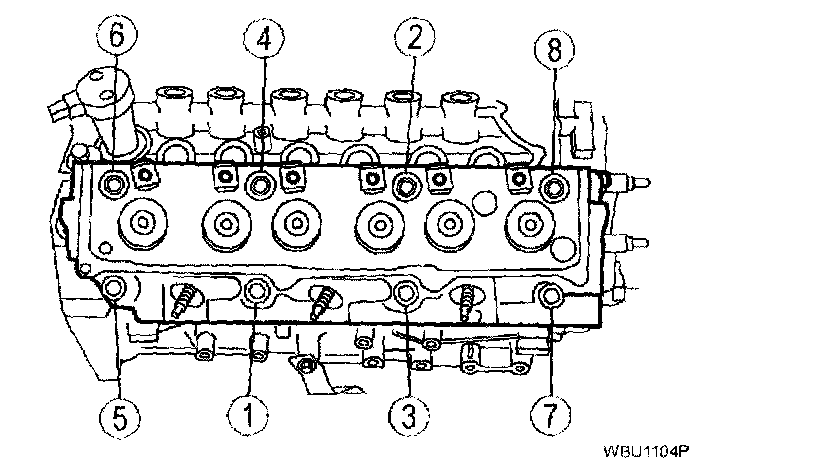 6
4
2
8
5
1
3
7
WBU1104P