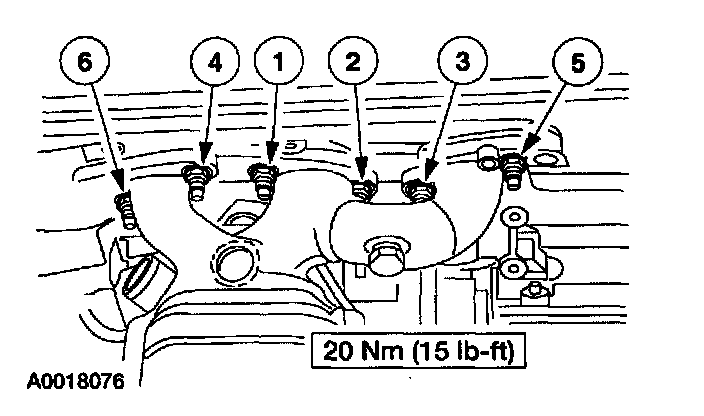 6
4
1
2
3
5
20 Nm (15 lb-ft)
A0018076