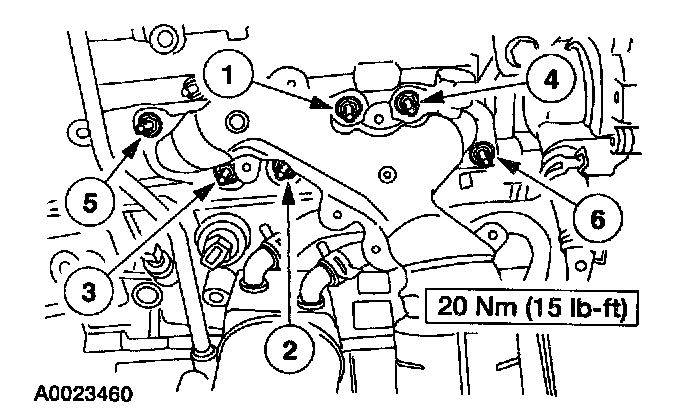 1
4
5
6
3
2
20 Nm (15 lb-ft)
A0023460