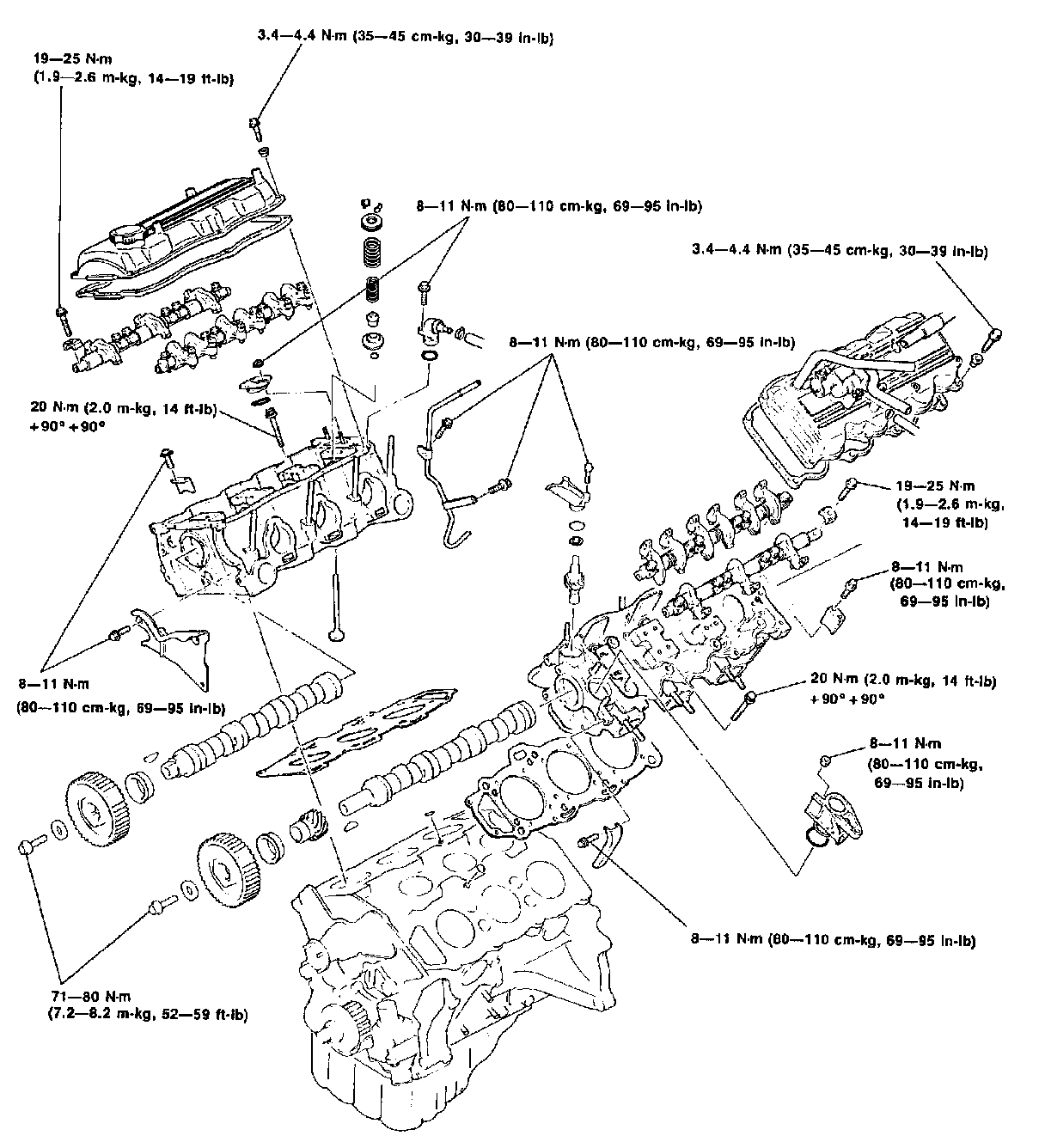 3.4—4.4 N·m (35—45 cm-kg, 30—39 in-lb)

19—25 N·m
(1.9—2.6 m-kg, 14—19 ft-lb)

8—11 N·m (80—110 cm-kg, 69—95 in-lb)

3.4—4.4 N·m (35—45 cm-kg, 30—39 in-lb)

8—11 N·m (80—110 cm-kg, 69—95 in-lb)

20 N·m (2.0 m-kg, 14 ft-lb)
+90° +90°

19—25 N·m
(1.9—2.6 m-kg,
14—19 ft-lb)

8—11 N·m
(80—110 cm-kg,
69—95 in-lb)

8—11 N·m
(80—110 cm-kg, 69—95 in-lb)

20 N·m (2.0 m-kg, 14 ft-lb)
+90° +90°

8—11 N·m
(80—110 cm-kg,
69—95 in-lb)

8—11 N·m (80—110 cm-kg, 69—95 in-lb)

71—80 N·m
(7.2—8.2 m-kg, 52—59 ft-lb)