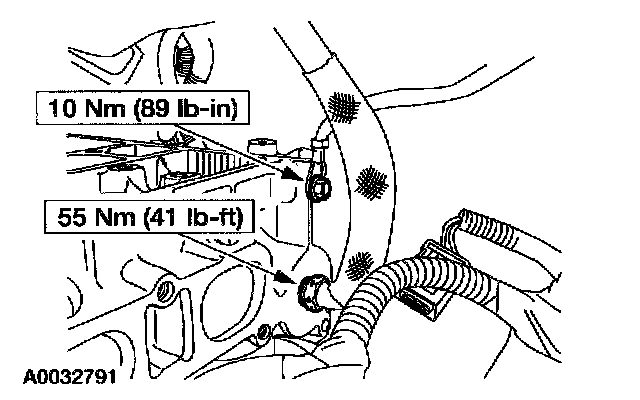 10 Nm (89 lb-in)

55 Nm (41 lb-ft)

A0032791