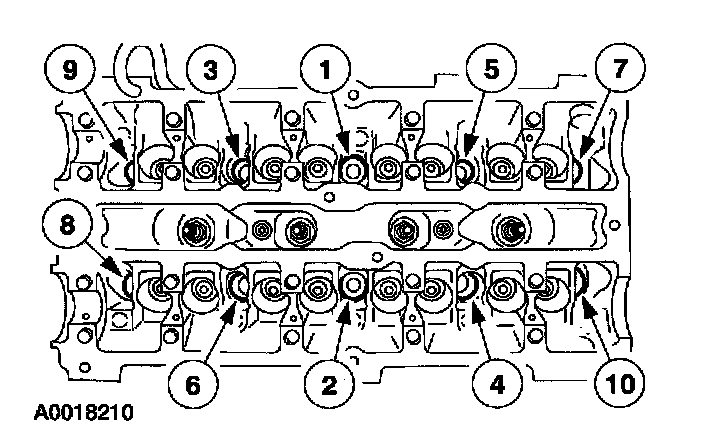 9
3
1
5
7
8
6
2
4
10
A0018210