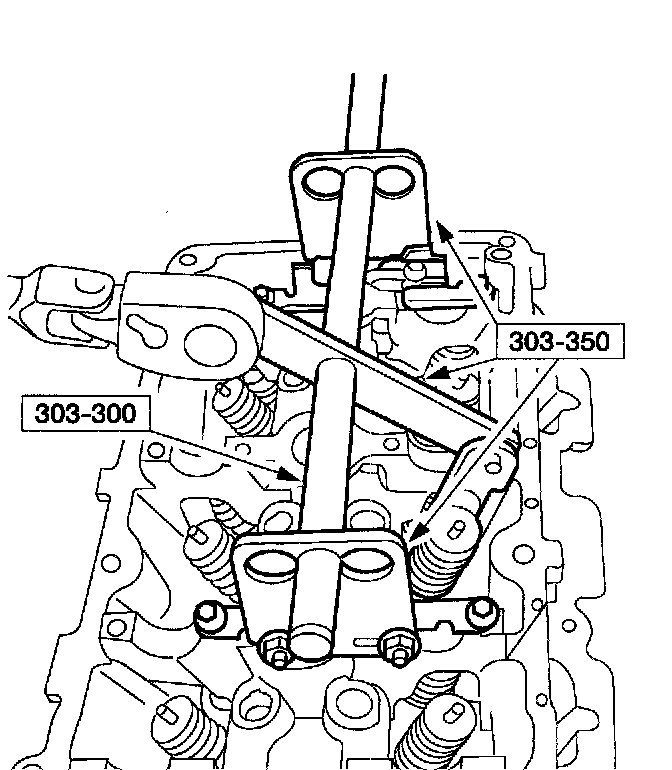 303-350

303-300