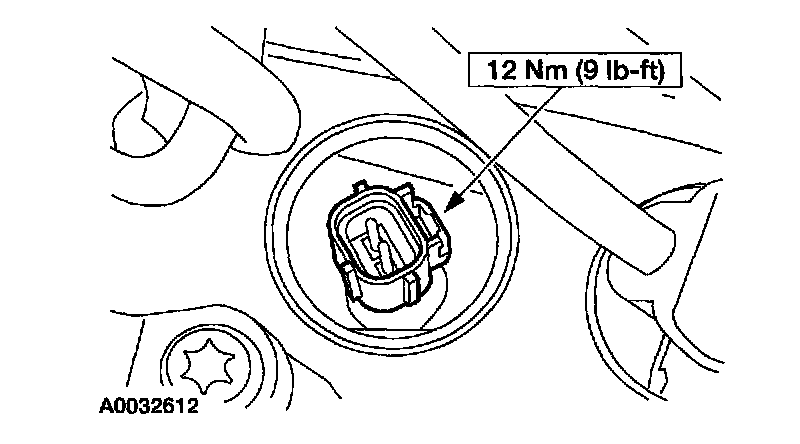 12 Nm (9 lb-ft)

A0032612