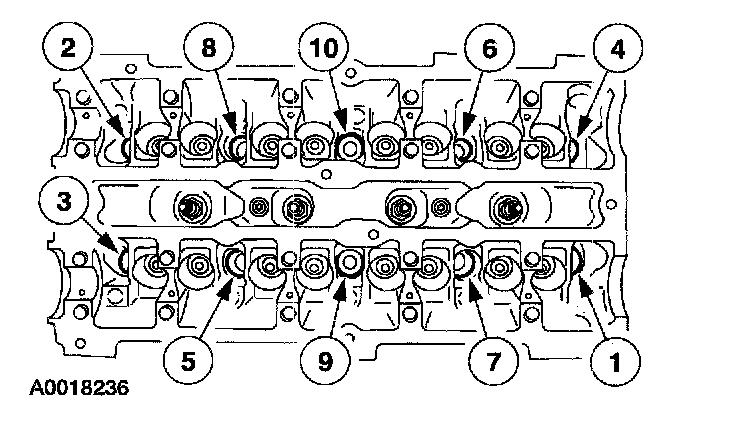 2
8
10
6
4
3
5
9
7
1
A0018236