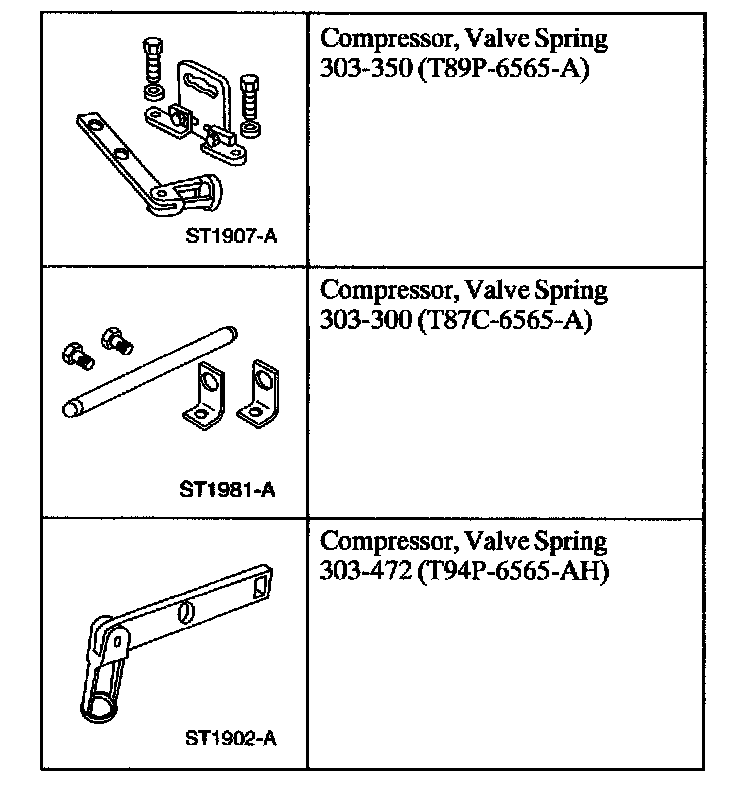 | | |
|---|---|
| ST1907-A | Compressor, Valve Spring 303-350 (T89P-6565-A) |
| ST1981-A | Compressor, Valve Spring 303-300 (T87C-6565-A) |
| ST1902-A | Compressor, Valve Spring 303-472 (T94P-6565-AH) |