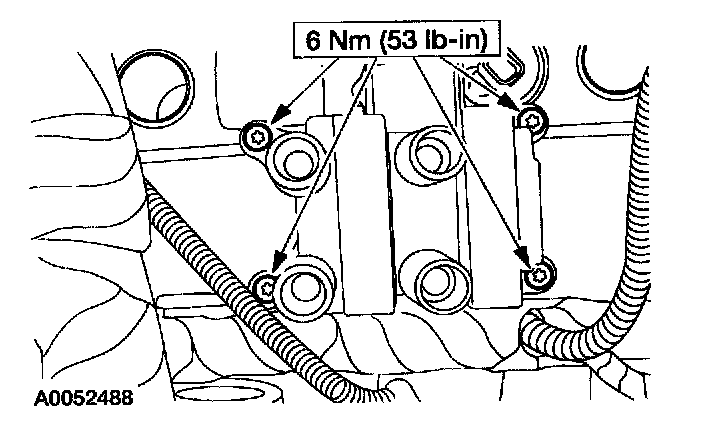 6 Nm (53 lb-in)

A0052488