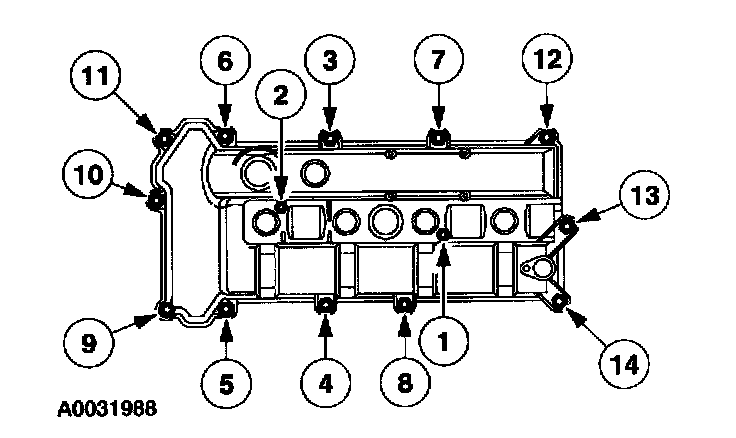 11
6
3
7
12
2
10
13
9
5
4
8
1
14
A0031988