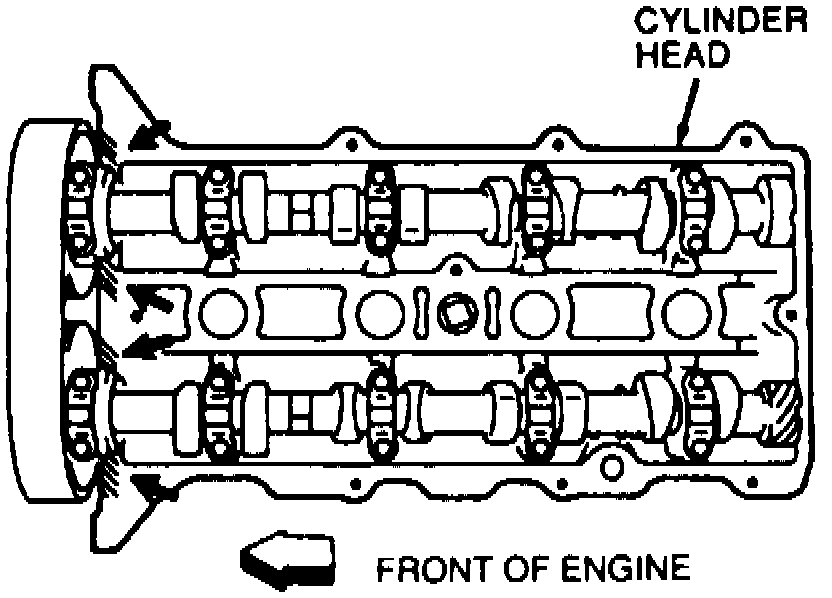 CYLINDER HEAD

FRONT OF ENGINE