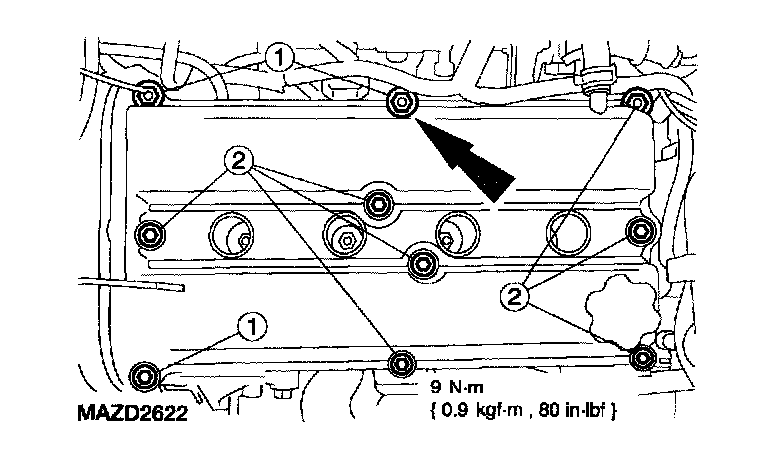 1
2
2
1
9 N·m
{ 0.9 kgf·m , 80 in·lbf }
MAZD2622