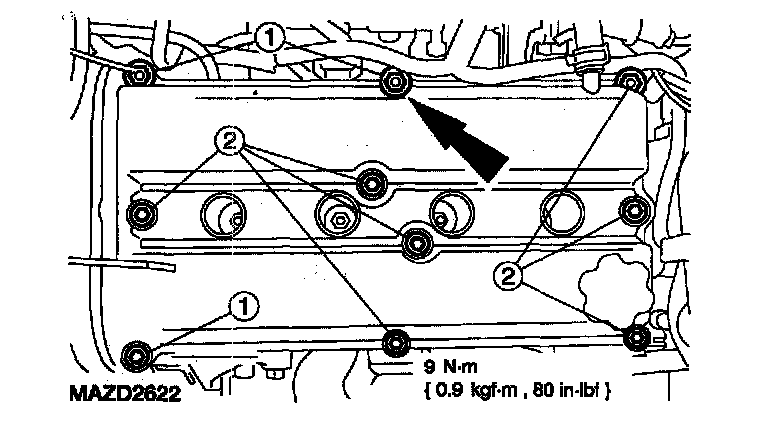 1
2
2
1
9 N·m
{ 0.9 kgf·m , 80 in·lbf }
MAZD2622