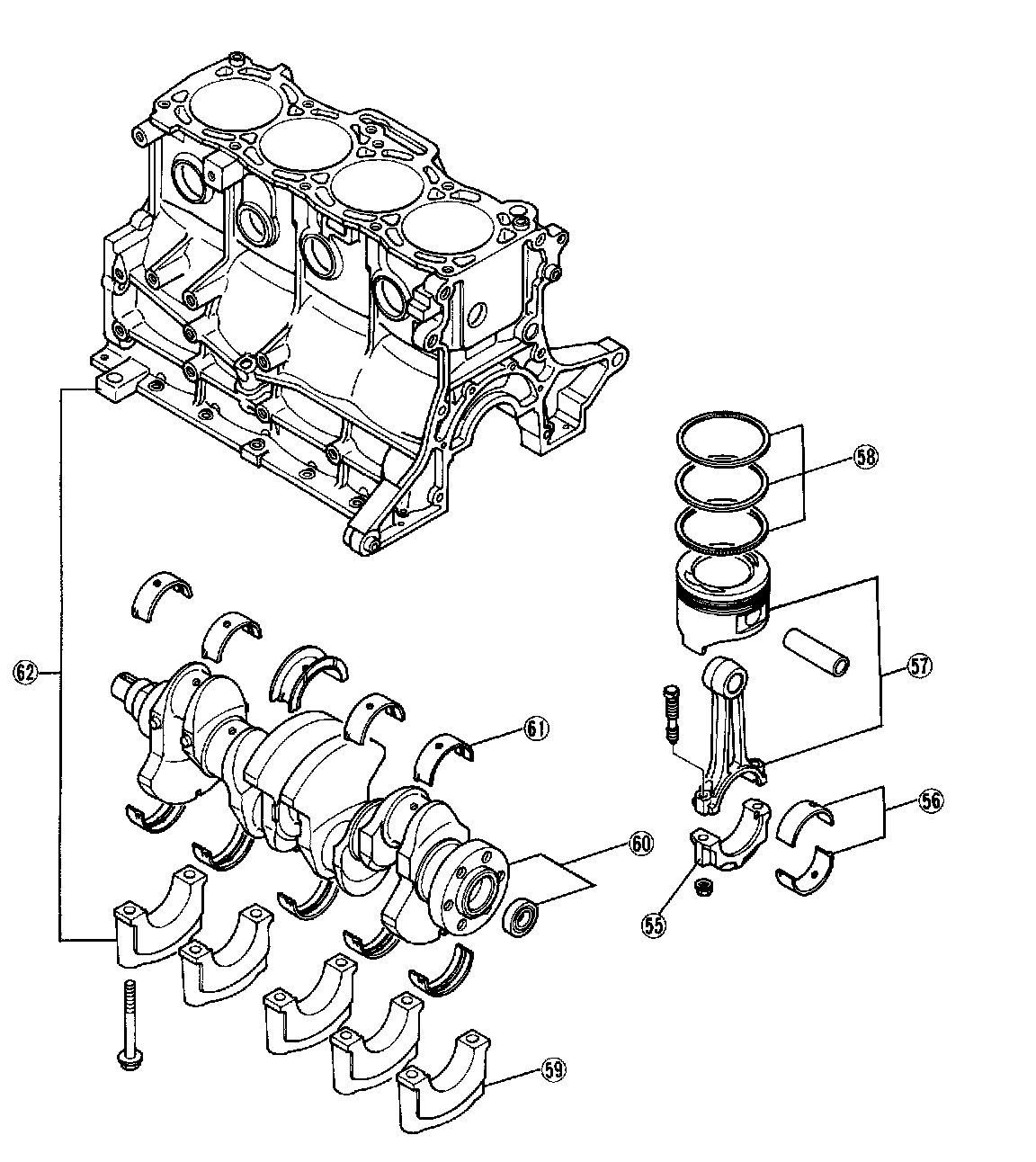 58
62
57
61
56
60
55
59