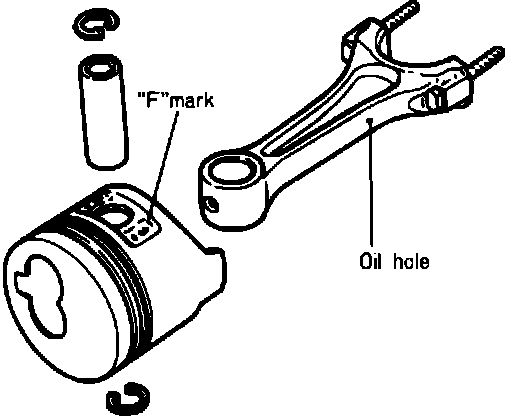 "F"mark

Oil hole