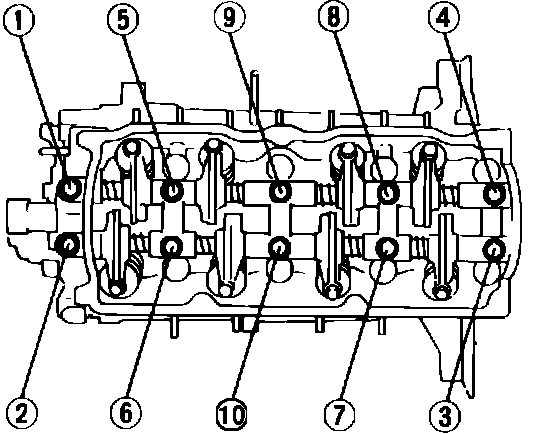 1
5
9
8
4
2
6
10
7
3