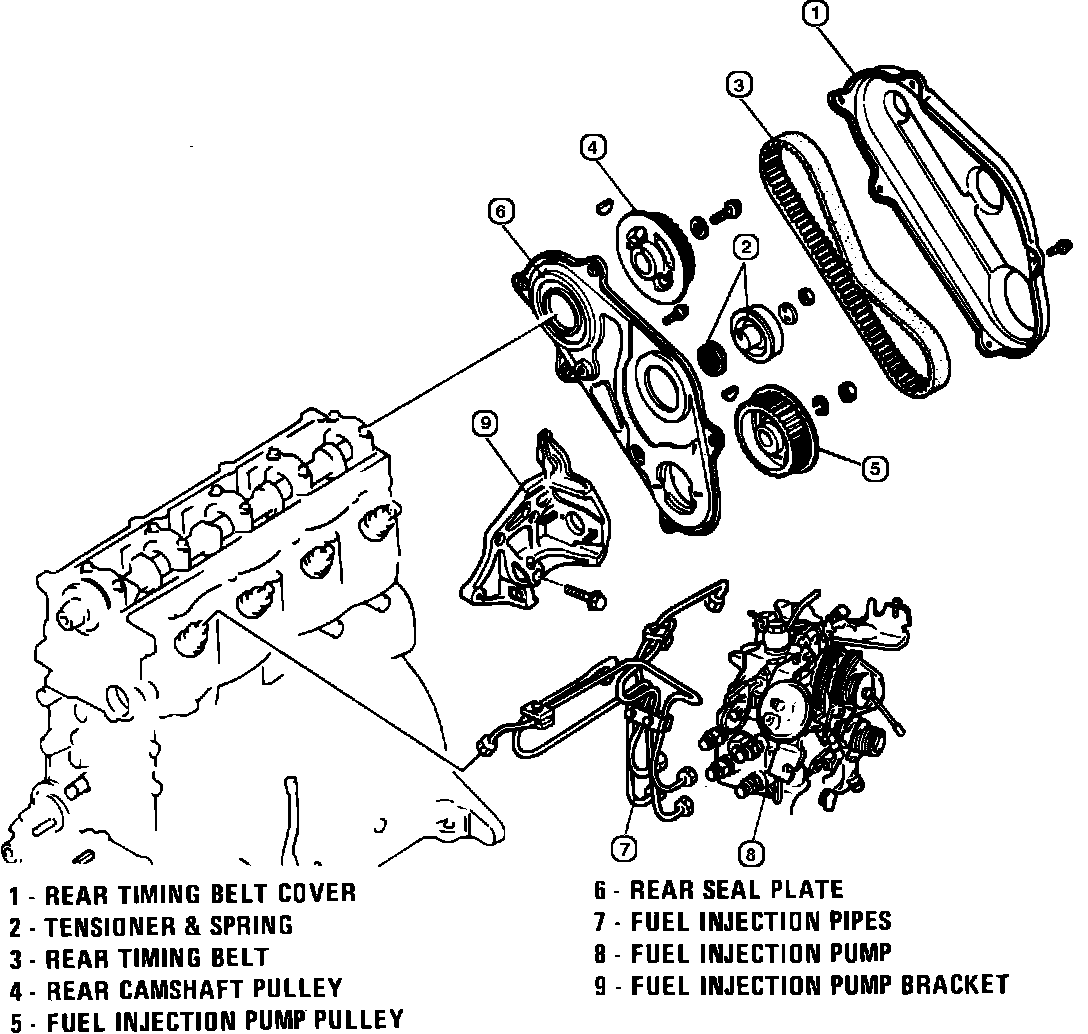 1
3
4
6
2
9
5
7
8

1 - REAR TIMING BELT COVER
2 - TENSIONER & SPRING
3 - REAR TIMING BELT
4 - REAR CAMSHAFT PULLEY
5 - FUEL INJECTION PUMP PULLEY

6 - REAR SEAL PLATE
7 - FUEL INJECTION PIPES
8 - FUEL INJECTION PUMP
9 - FUEL INJECTION PUMP BRACKET