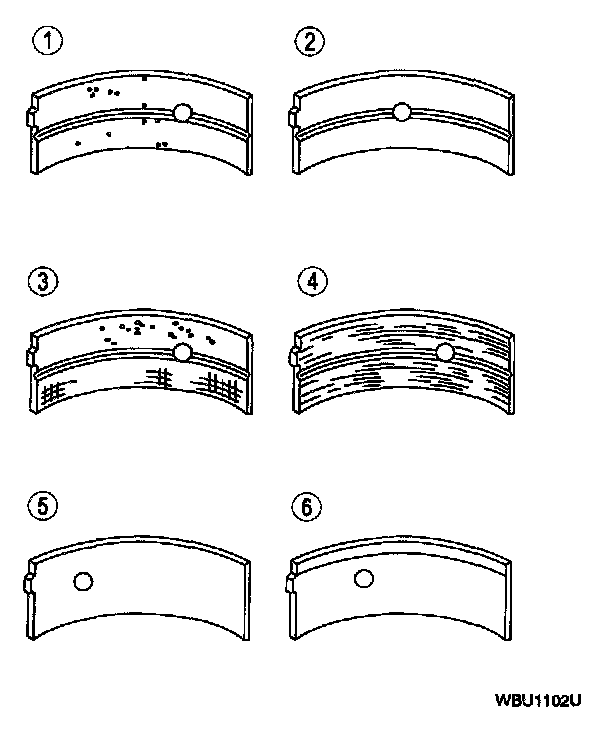 ①
②
③
④
⑤
⑥
WBU1102U