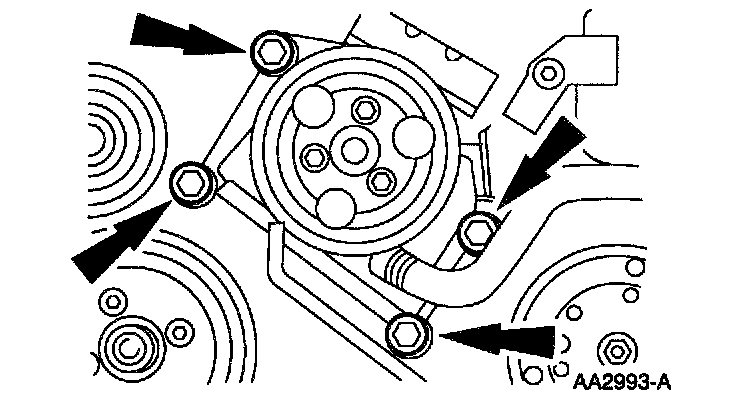 AA2993-A