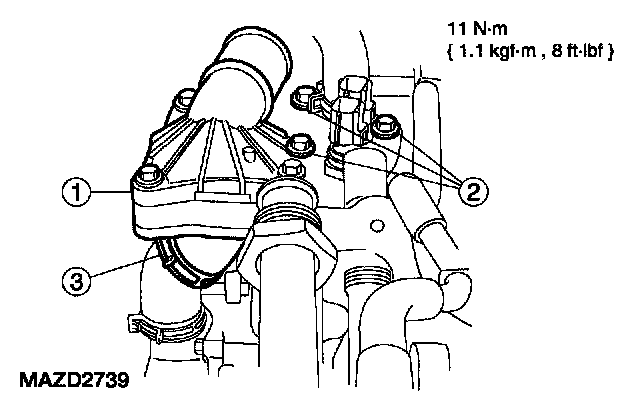 11 N·m
{ 1.1 kgf·m , 8 ft·lbf }

1

2

3

MAZD2739