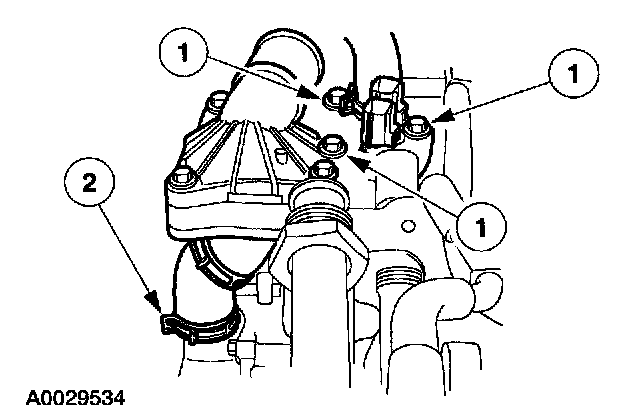 1
1
2
1
A0029534