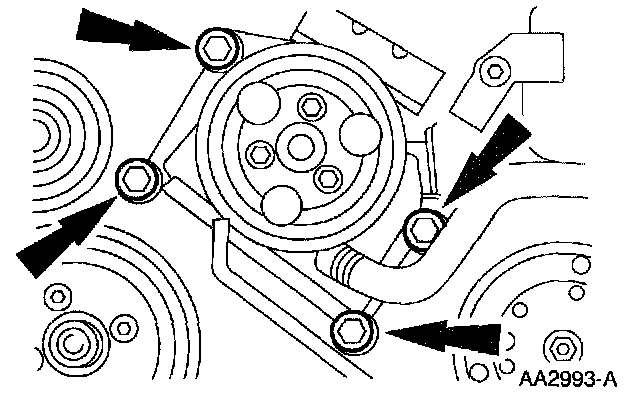 AA2993-A