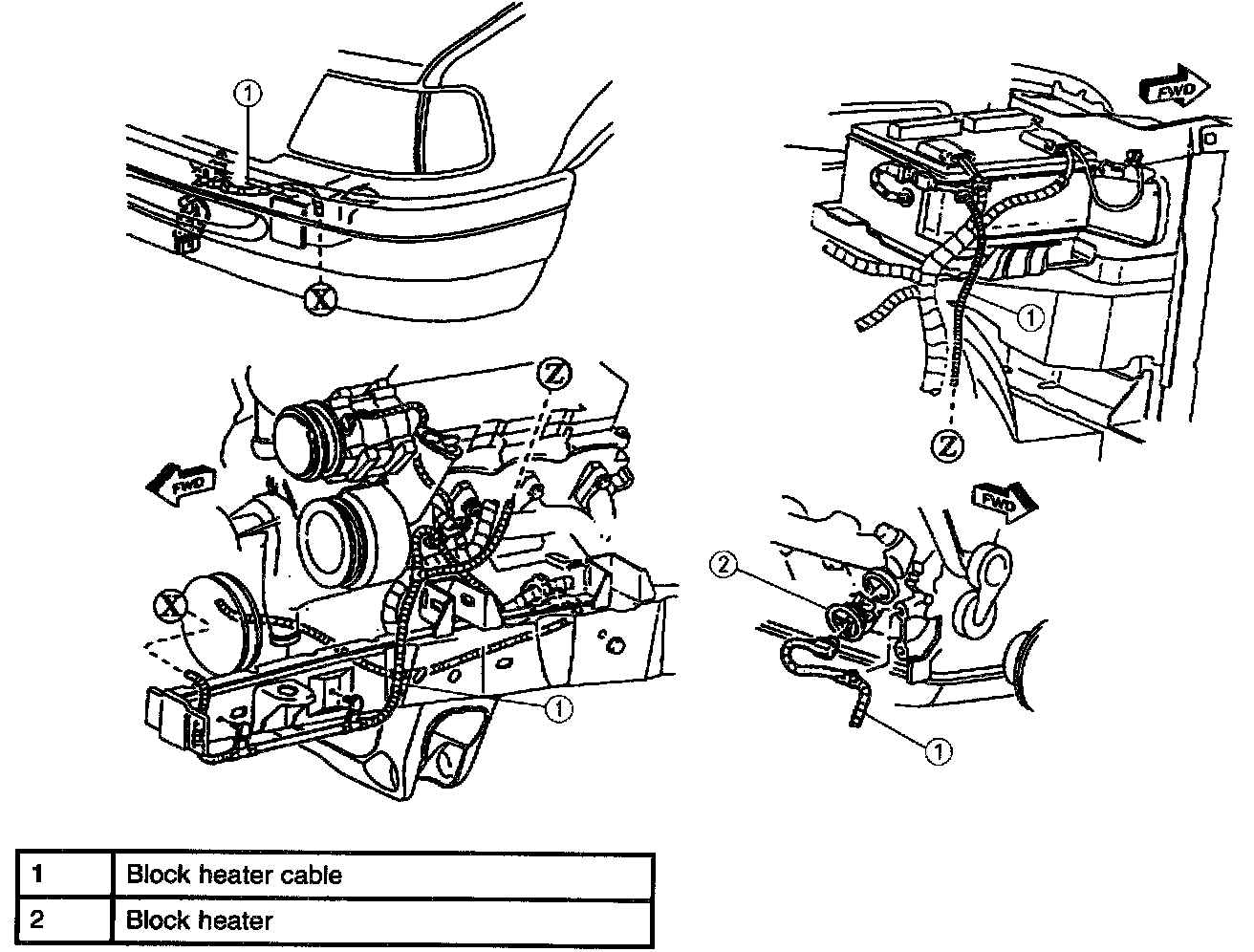 1
X
FWD
1
Z
Z
FWD
X
1
FWD
2
1

| 1 | Block heater cable |
|---|---|
| 2 | Block heater |