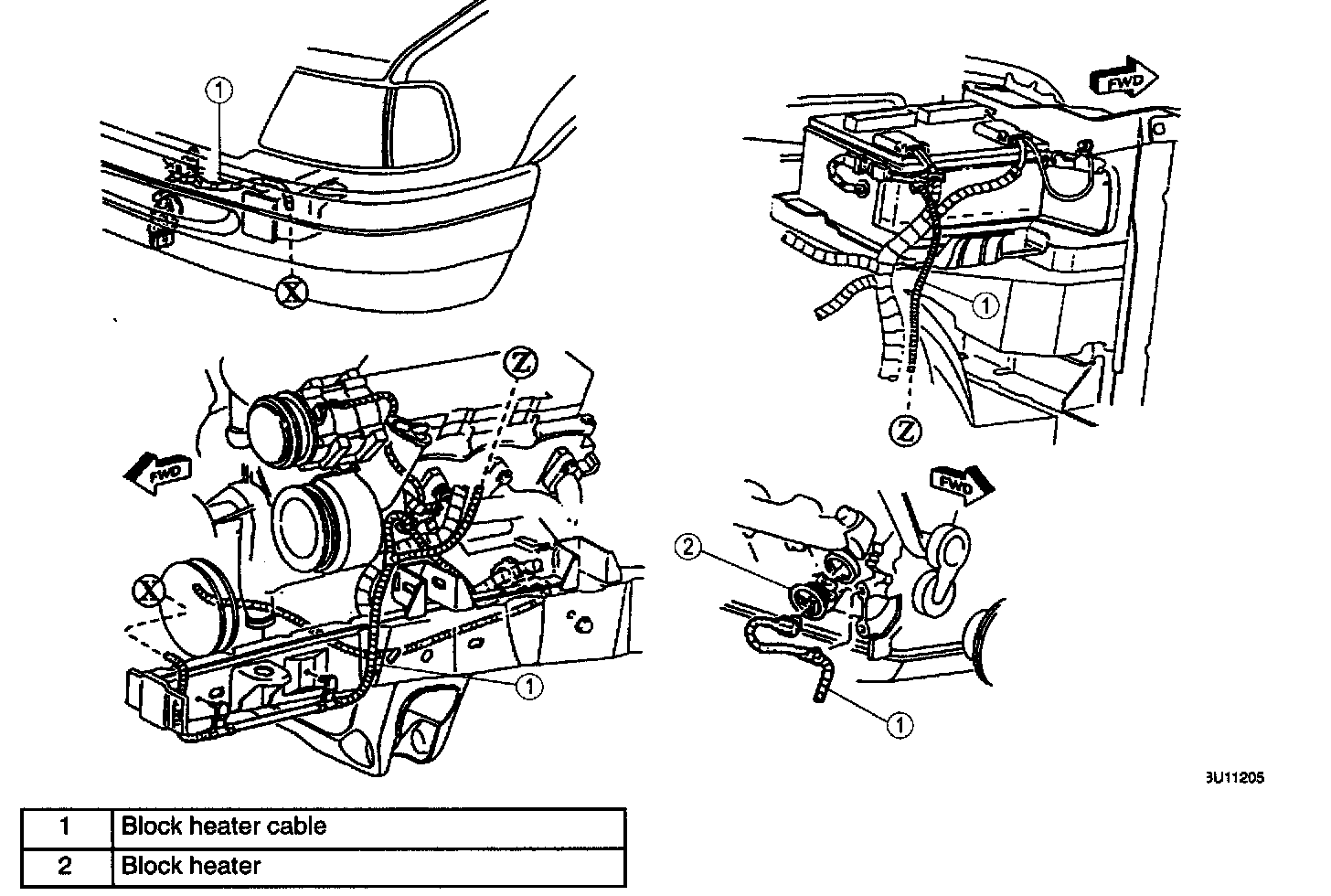 1
X
FWD
1
Z
Z
FWD
X
1
FWD
2
1
3U11205

| 1 | Block heater cable |
|---|---|
| 2 | Block heater |