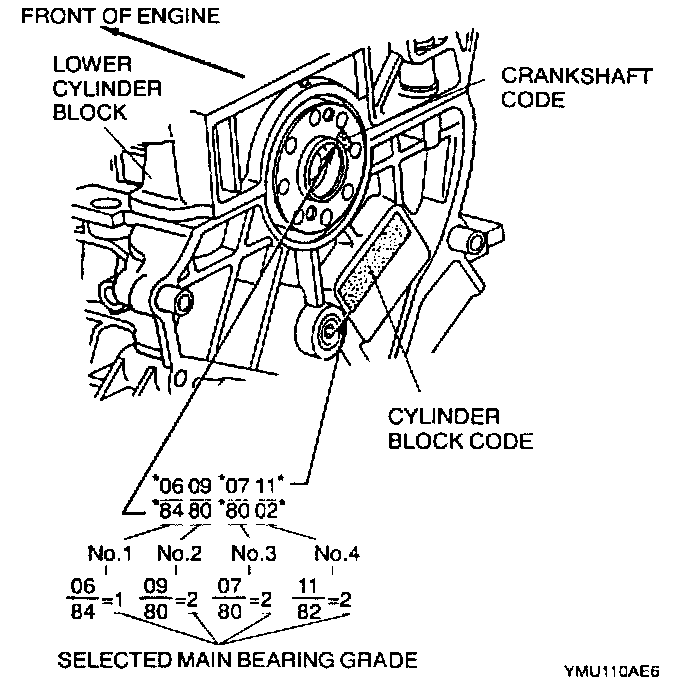 FRONT OF ENGINE

LOWER CYLINDER BLOCK

CRANKSHAFT CODE

CYLINDER BLOCK CODE

*06 09 *07 11*
*84 80 *80 02*

No.1 No.2 No.3 No.4

$\frac{06}{84}=1$ $\frac{09}{80}=2$ $\frac{07}{80}=2$ $\frac{11}{82}=2$

SELECTED MAIN BEARING GRADE

YMU110AE6