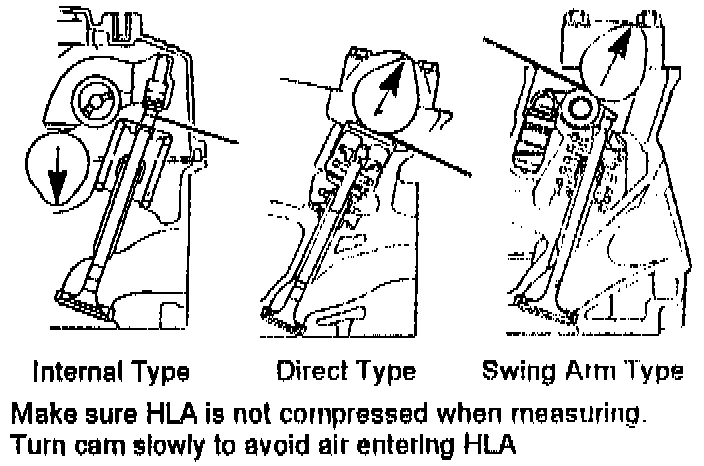 Internal Type

Direct Type

Swing Arm Type

Make sure HLA is not compressed when measuring. Turn cam slowly to avoid air entering HLA