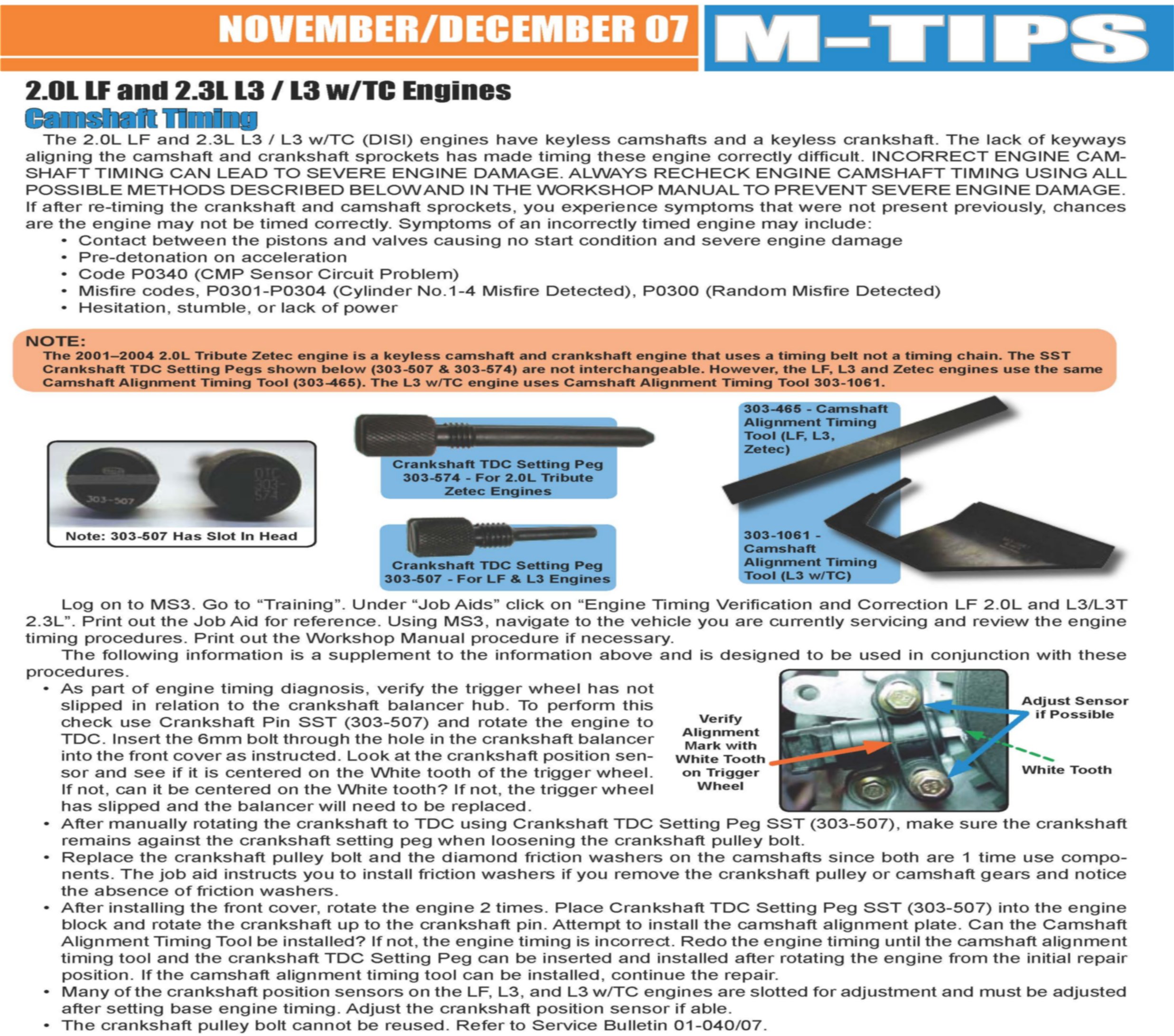 NOVEMBER/DECEMBER 07 M-TIPS

2.0L LF and 2.3L L3 / L3 w/TC Engines

Camshaft Timing

The 2.0L LF and 2.3L L3 / L3 w/TC (DISI) engines have keyless camshafts and a keyless crankshaft. The lack of keyways aligning the camshaft and crankshaft sprockets has made timing these engine correctly difficult. INCORRECT ENGINE CAMSHAFT TIMING CAN LEAD TO SEVERE ENGINE DAMAGE. ALWAYS RECHECK ENGINE CAMSHAFT TIMING USING ALL POSSIBLE METHODS DESCRIBED BELOW AND IN THE WORKSHOP MANUAL TO PREVENT SEVERE ENGINE DAMAGE. If after re-timing the crankshaft and camshaft sprockets, you experience symptoms that were not present previously, chances are the engine may not be timed correctly. Symptoms of an incorrectly timed engine may include:
• Contact between the pistons and valves causing no start condition and severe engine damage
• Pre-detonation on acceleration
• Code P0340 (CMP Sensor Circuit Problem)
• Misfire codes, P0301-P0304 (Cylinder No.1-4 Misfire Detected), P0300 (Random Misfire Detected)
• Hesitation, stumble, or lack of power

NOTE:
The 2001–2004 2.0L Tribute Zetec engine is a keyless camshaft and crankshaft engine that uses a timing belt not a timing chain. The SST Crankshaft TDC Setting Pegs shown below (303-507 & 303-574) are not interchangeable. However, the LF, L3 and Zetec engines use the same Camshaft Alignment Timing Tool (303-465). The L3 w/TC engine uses Camshaft Alignment Timing Tool 303-1061.

303-507
OTC 303-574
Note: 303-507 Has Slot In Head

Crankshaft TDC Setting Peg 303-574 - For 2.0L Tribute Zetec Engines

Crankshaft TDC Setting Peg 303-507 - For LF & L3 Engines

303-465 - Camshaft Alignment Timing Tool (LF, L3, Zetec)

303-1061 - Camshaft Alignment Timing Tool (L3 w/TC)

Log on to MS3. Go to “Training”. Under “Job Aids” click on “Engine Timing Verification and Correction LF 2.0L and L3/L3T 2.3L”. Print out the Job Aid for reference. Using MS3, navigate to the vehicle you are currently servicing and review the engine timing procedures. Print out the Workshop Manual procedure if necessary.

The following information is a supplement to the information above and is designed to be used in conjunction with these procedures.
• As part of engine timing diagnosis, verify the trigger wheel has not slipped in relation to the crankshaft balancer hub. To perform this check use Crankshaft Pin SST (303-507) and rotate the engine to TDC. Insert the 6mm bolt through the hole in the crankshaft balancer into the front cover as instructed. Look at the crankshaft position sensor and see if it is centered on the White tooth of the trigger wheel. If not, can it be centered on the White tooth? If not, the trigger wheel has slipped and the balancer will need to be replaced.

Verify Alignment Mark with White Tooth on Trigger Wheel
Adjust Sensor if Possible
White Tooth

• After manually rotating the crankshaft to TDC using Crankshaft TDC Setting Peg SST (303-507), make sure the crankshaft remains against the crankshaft setting peg when loosening the crankshaft pulley bolt.
• Replace the crankshaft pulley bolt and the diamond friction washers on the camshafts since both are 1 time use components. The job aid instructs you to install friction washers if you remove the crankshaft pulley or camshaft gears and notice the absence of friction washers.
• After installing the front cover, rotate the engine 2 times. Place Crankshaft TDC Setting Peg SST (303-507) into the engine block and rotate the crankshaft up to the crankshaft pin. Attempt to install the camshaft alignment plate. Can the Camshaft Alignment Timing Tool be installed? If not, the engine timing is incorrect. Redo the engine timing until the camshaft alignment timing tool and the crankshaft TDC Setting Peg can be inserted and installed after rotating the engine from the initial repair position. If the camshaft alignment timing tool can be installed, continue the repair.
• Many of the crankshaft position sensors on the LF, L3, and L3 w/TC engines are slotted for adjustment and must be adjusted after setting base engine timing. Adjust the crankshaft position sensor if able.
• The crankshaft pulley bolt cannot be reused. Refer to Service Bulletin 01-040/07.