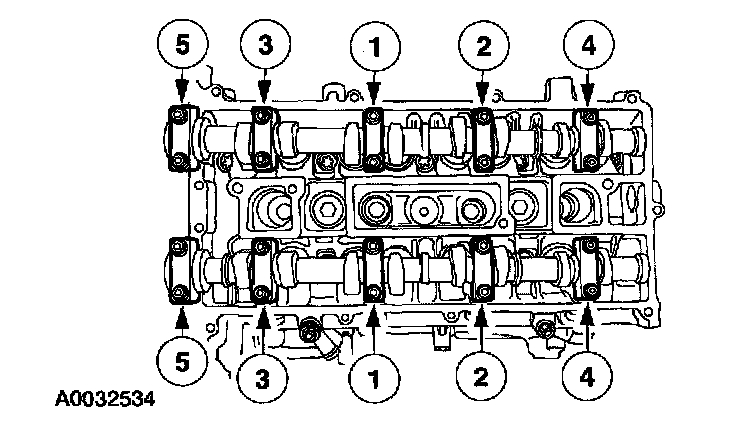 5
3
1
2
4

5
3
1
2
4

A0032534