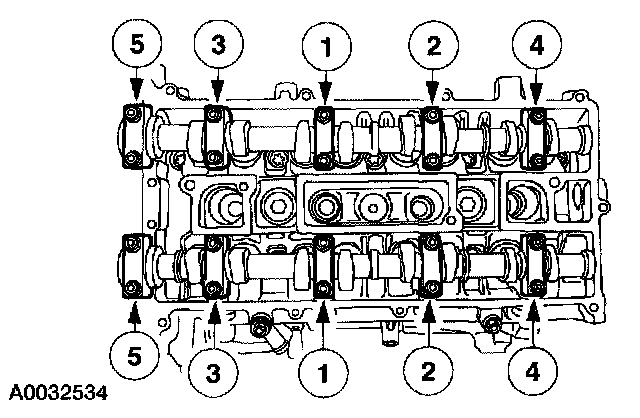 5
3
1
2
4
5
3
1
2
4
A0032534