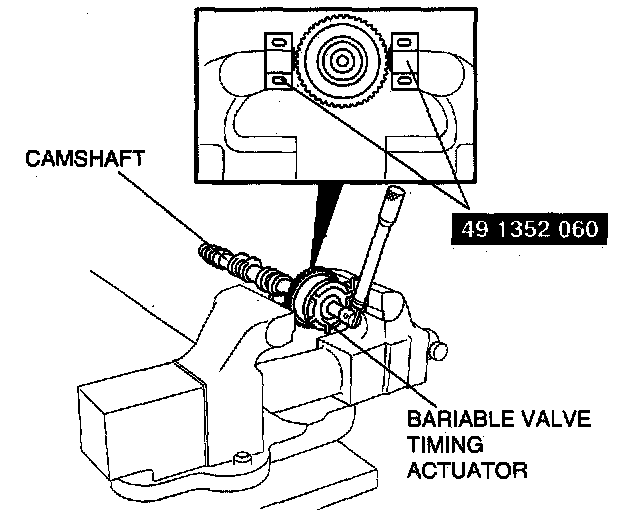 CAMSHAFT

49 1352 060

BARIABLE VALVE TIMING ACTUATOR