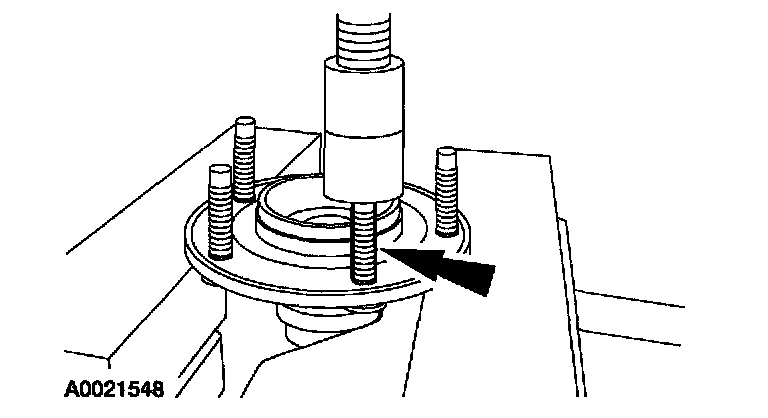 A0021548