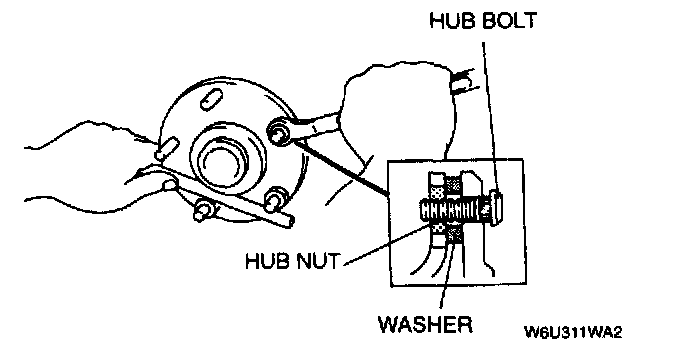 HUB BOLT
HUB NUT
WASHER
W6U311WA2