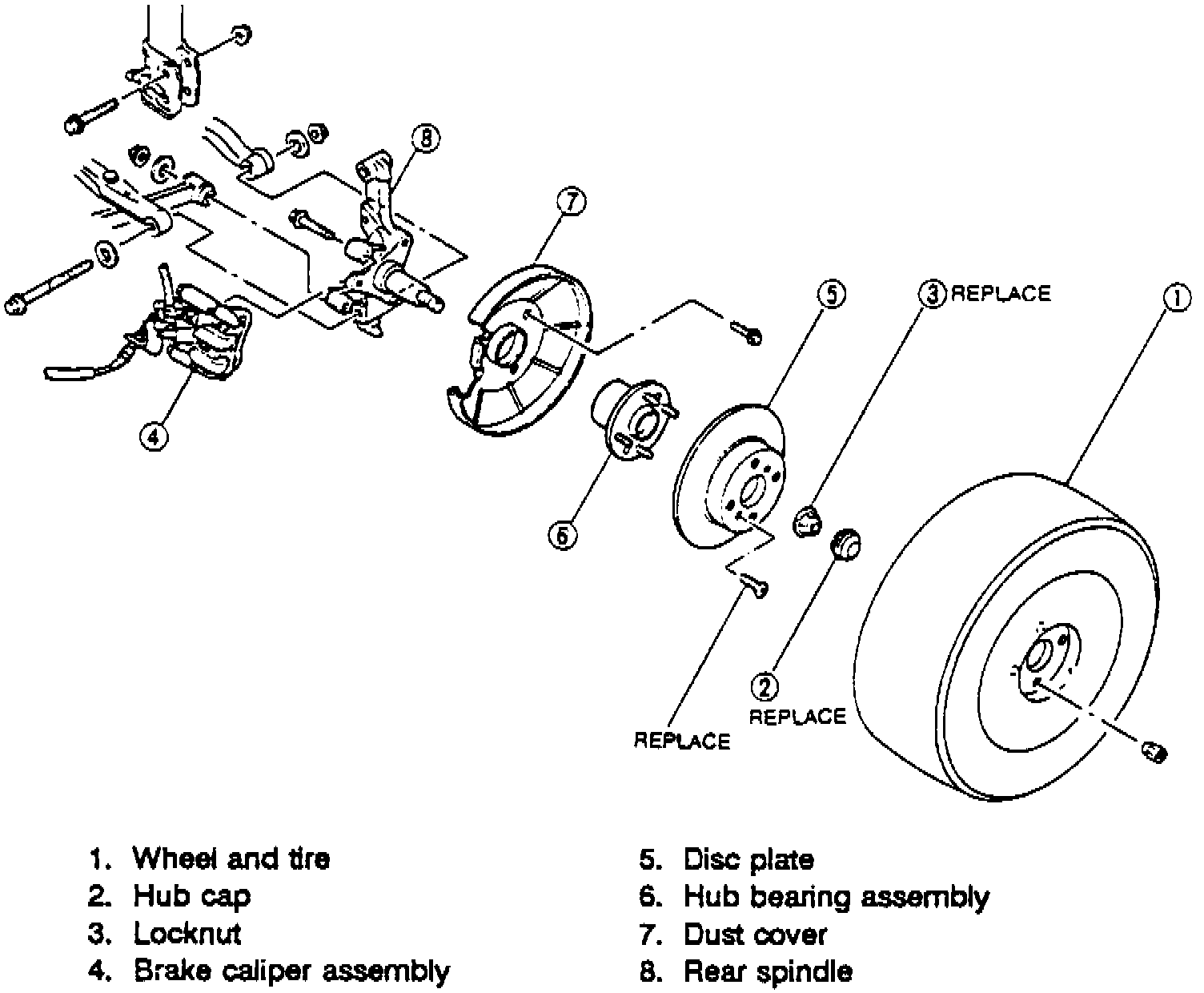 8

7

5

3 REPLACE

1

4

6

2

REPLACE

REPLACE

1. Wheel and tire
2. Hub cap
3. Locknut
4. Brake caliper assembly

5. Disc plate
6. Hub bearing assembly
7. Dust cover
8. Rear spindle