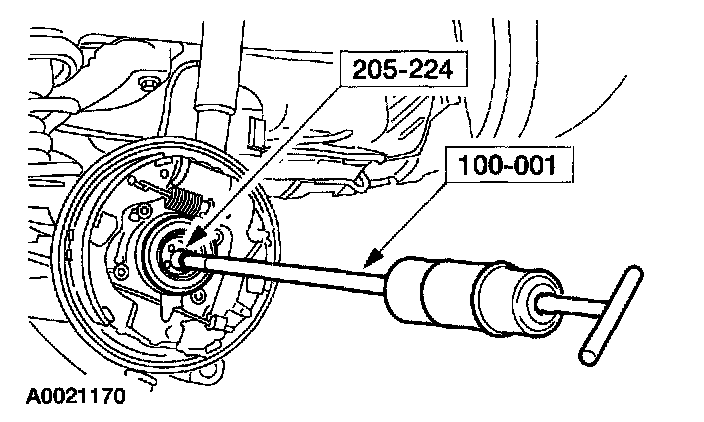 205-224

100-001

A0021170