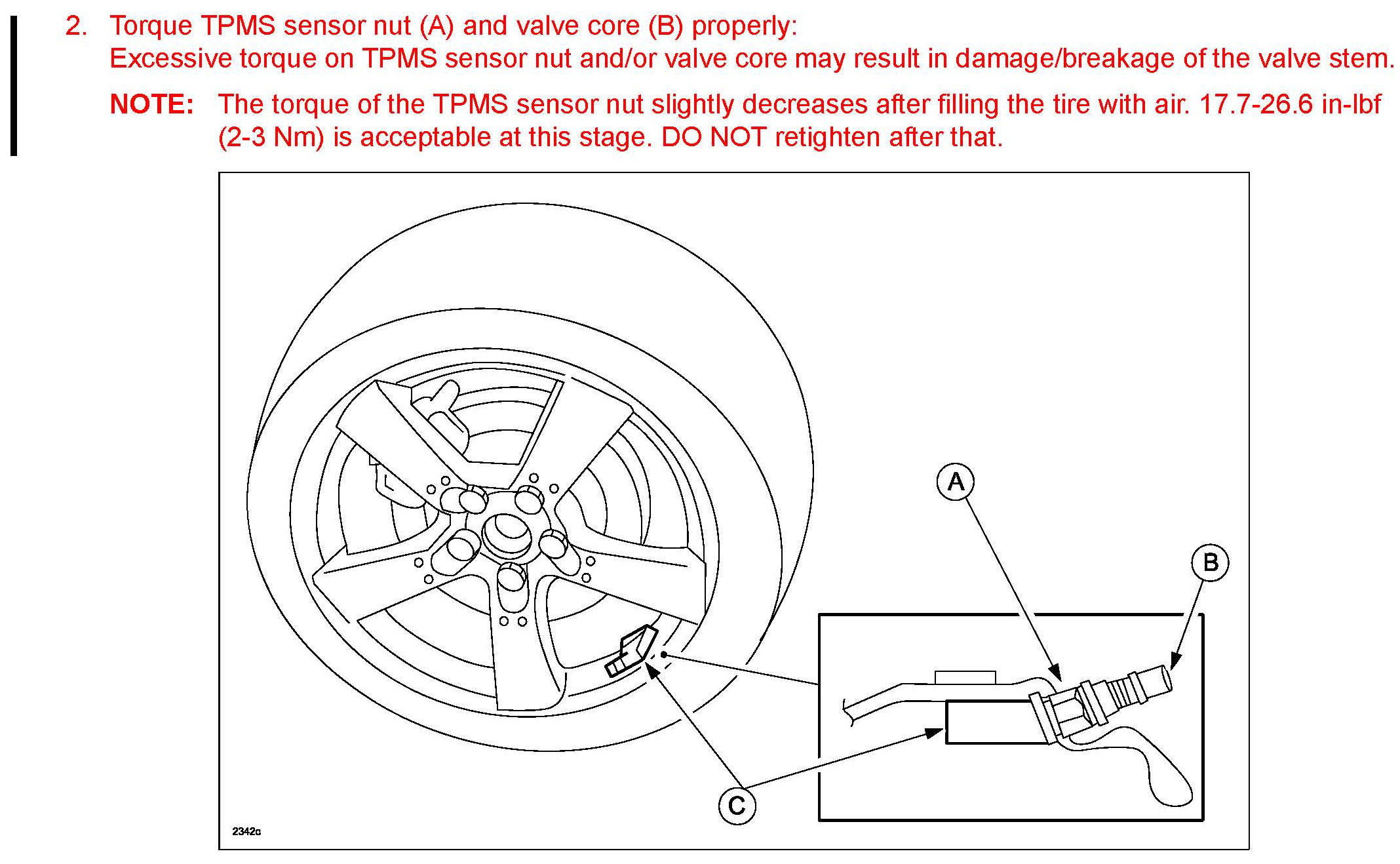 2. Torque TPMS sensor nut (A) and valve core (B) properly:
Excessive torque on TPMS sensor nut and/or valve core may result in damage/breakage of the valve stem.

NOTE: The torque of the TPMS sensor nut slightly decreases after filling the tire with air. 17.7-26.6 in-lbf (2-3 Nm) is acceptable at this stage. DO NOT retighten after that.

A
B
C
2342c