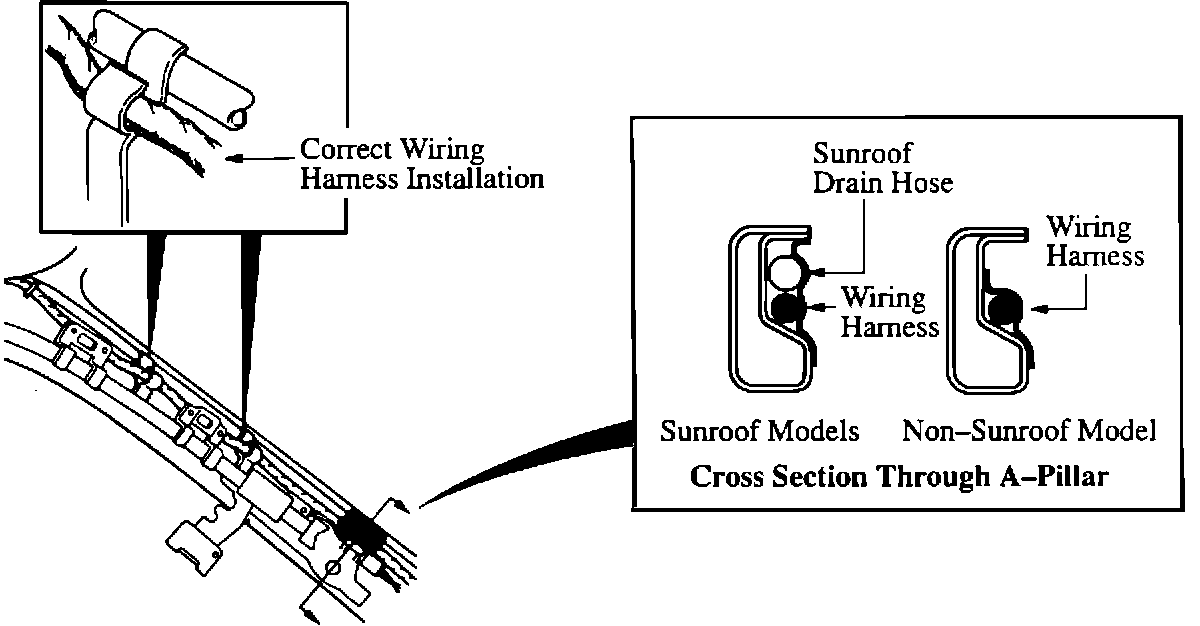 Correct Wiring Harness Installation

Sunroof Drain Hose

Wiring Harness

Wiring Harness

Sunroof Models

Non–Sunroof Model

Cross Section Through A–Pillar