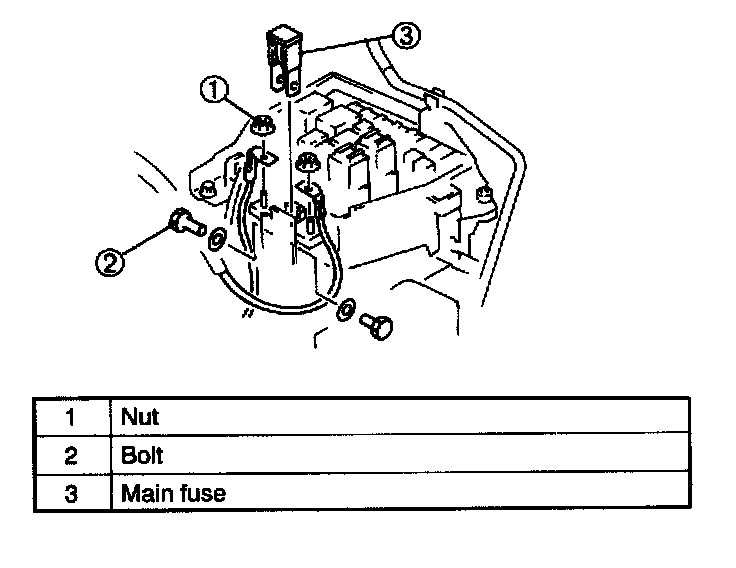 ③
①
②

| 1 | Nut |
|---|---|
| 2 | Bolt |
| 3 | Main fuse |