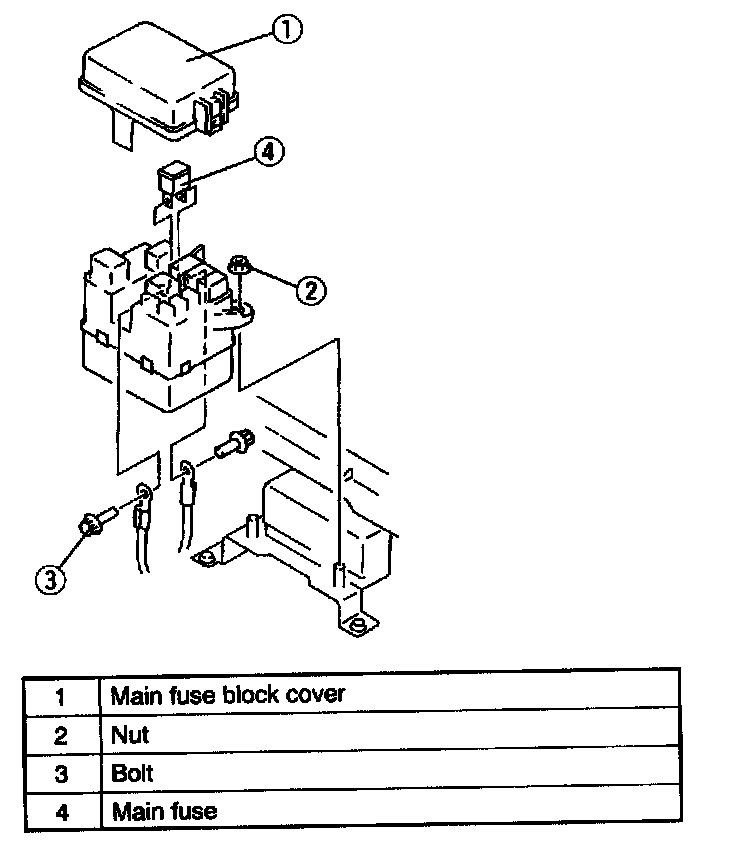 1
4
2
3

| 1 | Main fuse block cover |
|---|---|
| 2 | Nut |
| 3 | Bolt |
| 4 | Main fuse |